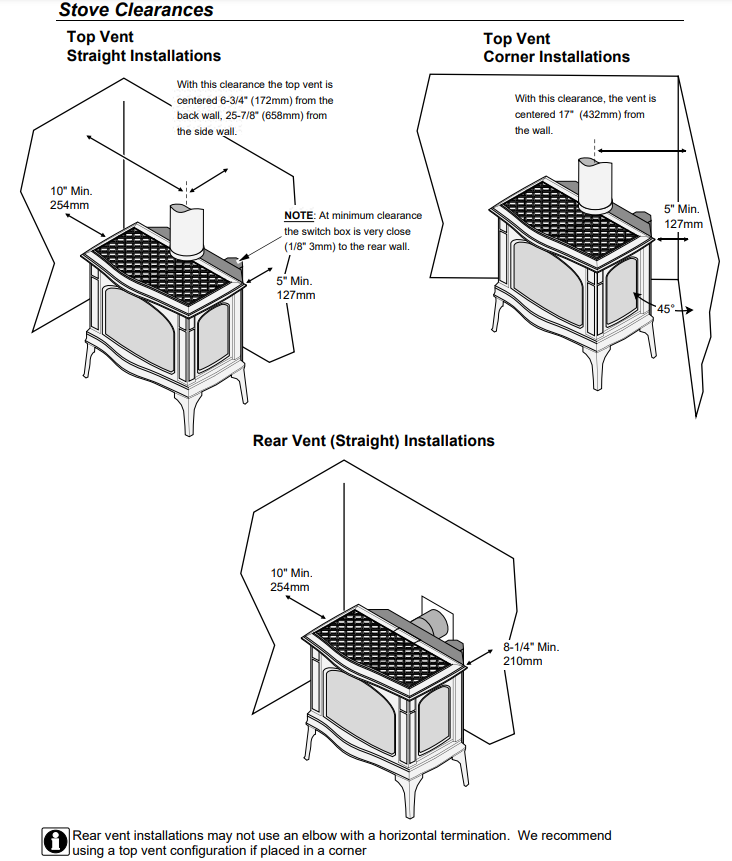 Stove Clearances

Top Vent
Straight Installations

With this clearance the top vent is centered 6-3/4" (172mm) from the back wall, 25-7/8" (658mm) from the side wall.

10" Min.
254mm

NOTE: At minimum clearance the switch box is very close (1/8" 3mm) to the rear wall.

5" Min.
127mm

Top Vent
Corner Installations

With this clearance, the vent is centered 17" (432mm) from the wall.

5" Min.
127mm

45°

Rear Vent (Straight) Installations

10" Min.
254mm

8-1/4" Min.
210mm

Rear vent installations may not use an elbow with a horizontal termination. We recommend using a top vent configuration if placed in a corner